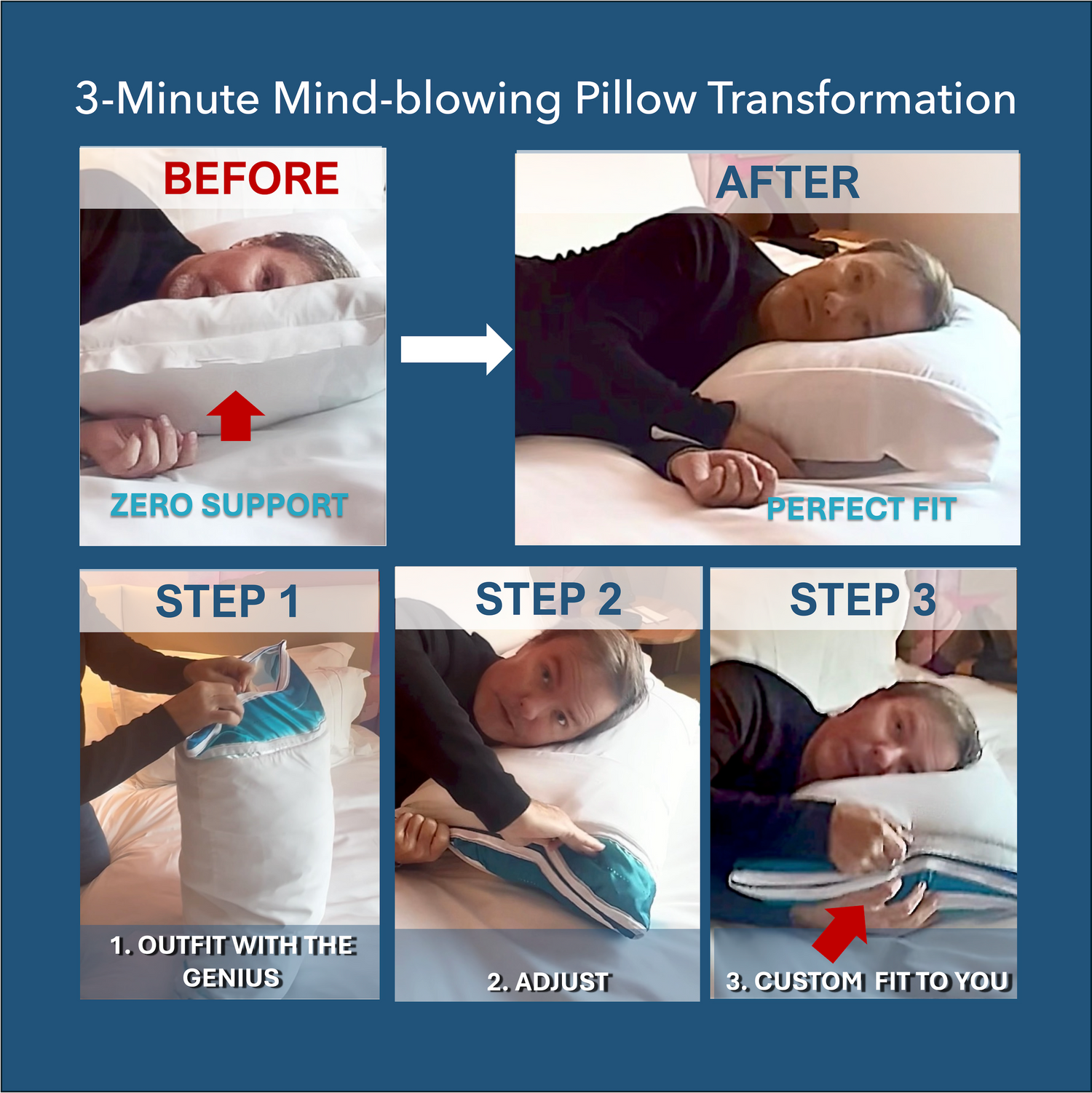 3-Minute Mind-blowing Pillow Transformation

BEFORE

ZERO SUPPORT

AFTER

PERFECT FIT

STEP 1

1. OUTFIT WITH THE GENIUS

STEP 2

2. ADJUST

STEP 3

3. CUSTOM FIT TO YOU