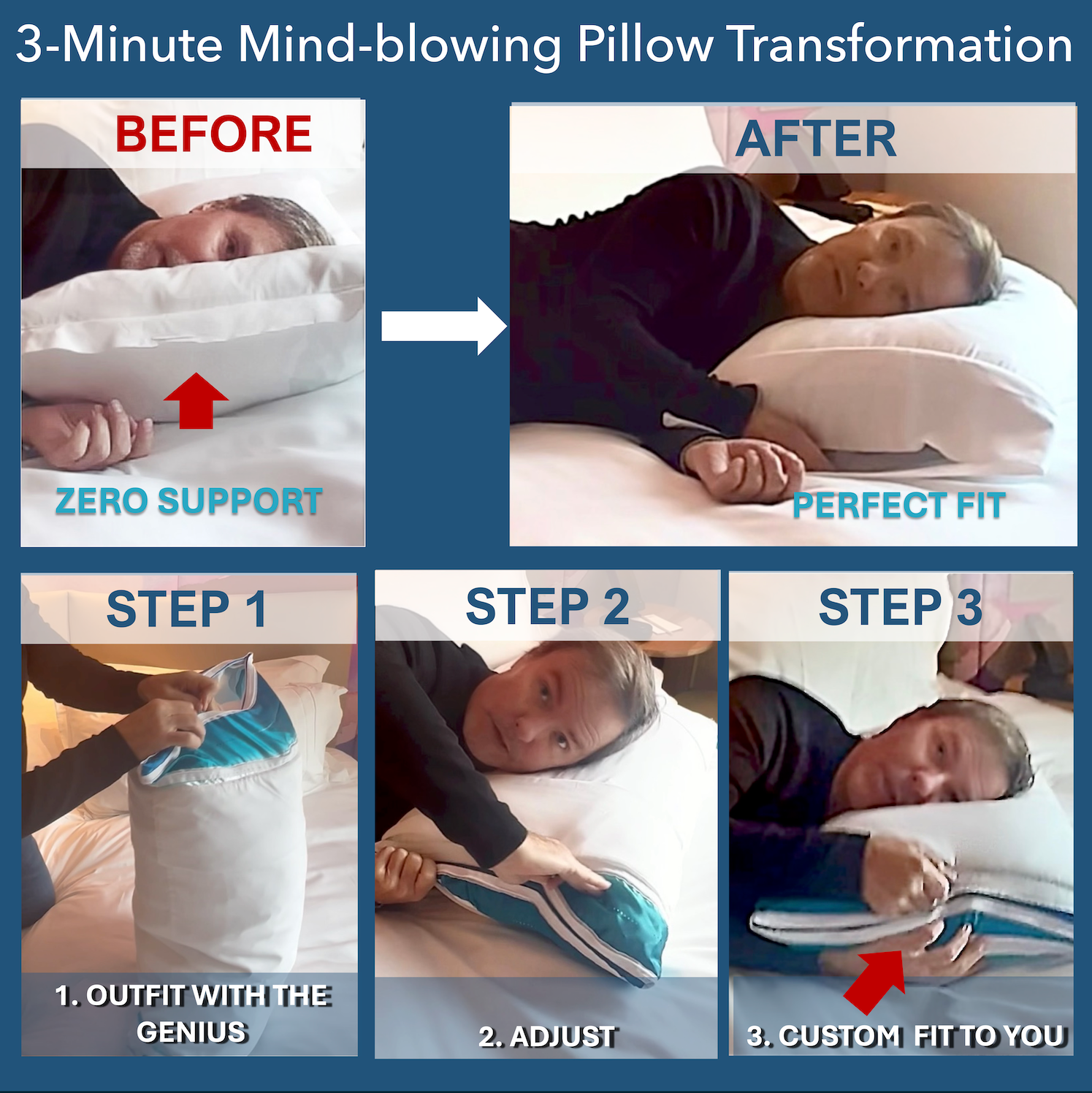 3-Minute Mind-blowing Pillow Transformation

BEFORE

ZERO SUPPORT

AFTER

PERFECT FIT

STEP 1

1. OUTFIT WITH THE GENIUS

STEP 2

2. ADJUST

STEP 3

3. CUSTOM FIT TO YOU